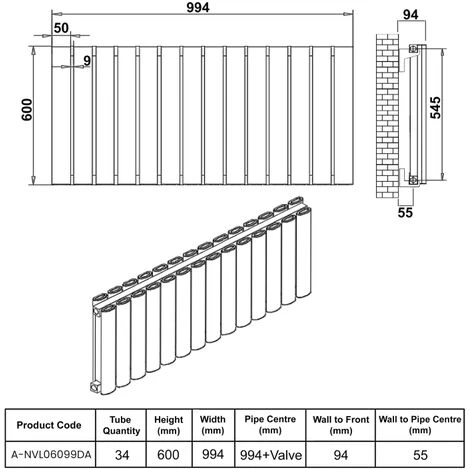 994

50

9

600

94

545

55

| Product Code | Tube Quantity | Height (mm) | Width (mm) | Pipe Centre (mm) | Wall to Front (mm) | Wall to Pipe Centre (mm) |
|---|---|---|---|---|---|---|
| A-NVL06099DA | 34 | 600 | 994 | 994+Valve | 94 | 55 |